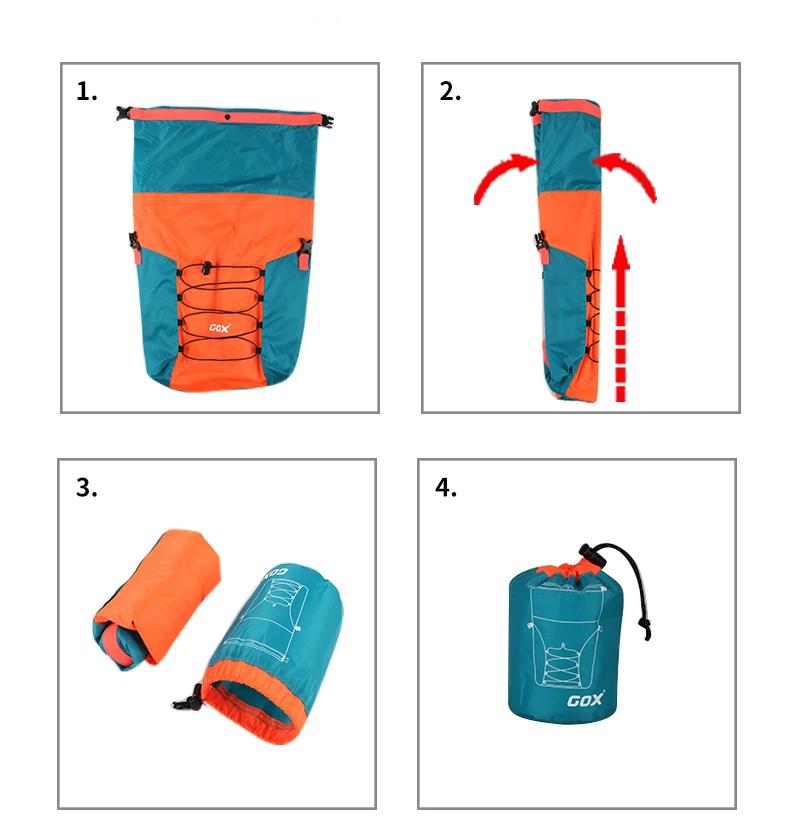 1.

GOX

2.

3.

GOX

4.

GOX